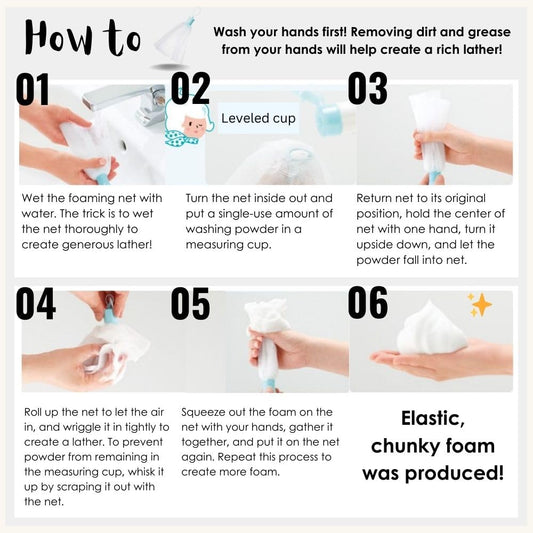 How to

Wash your hands first! Removing dirt and grease from your hands will help create a rich lather!

01

Wet the foaming net with water. The trick is to wet the net thoroughly to create generous lather!

02

Leveled cup

Turn the net inside out and put a single-use amount of washing powder in a measuring cup.

03

Return net to its original position, hold the center of net with one hand, turn it upside down, and let the powder fall into net.

04

Roll up the net to let the air in, and wriggle it in tightly to create a lather. To prevent powder from remaining in the measuring cup, whisk it up by scraping it out with the net.

05

Squeeze out the foam on the net with your hands, gather it together, and put it on the net again. Repeat this process to create more foam.

06

Elastic, chunky foam was produced!