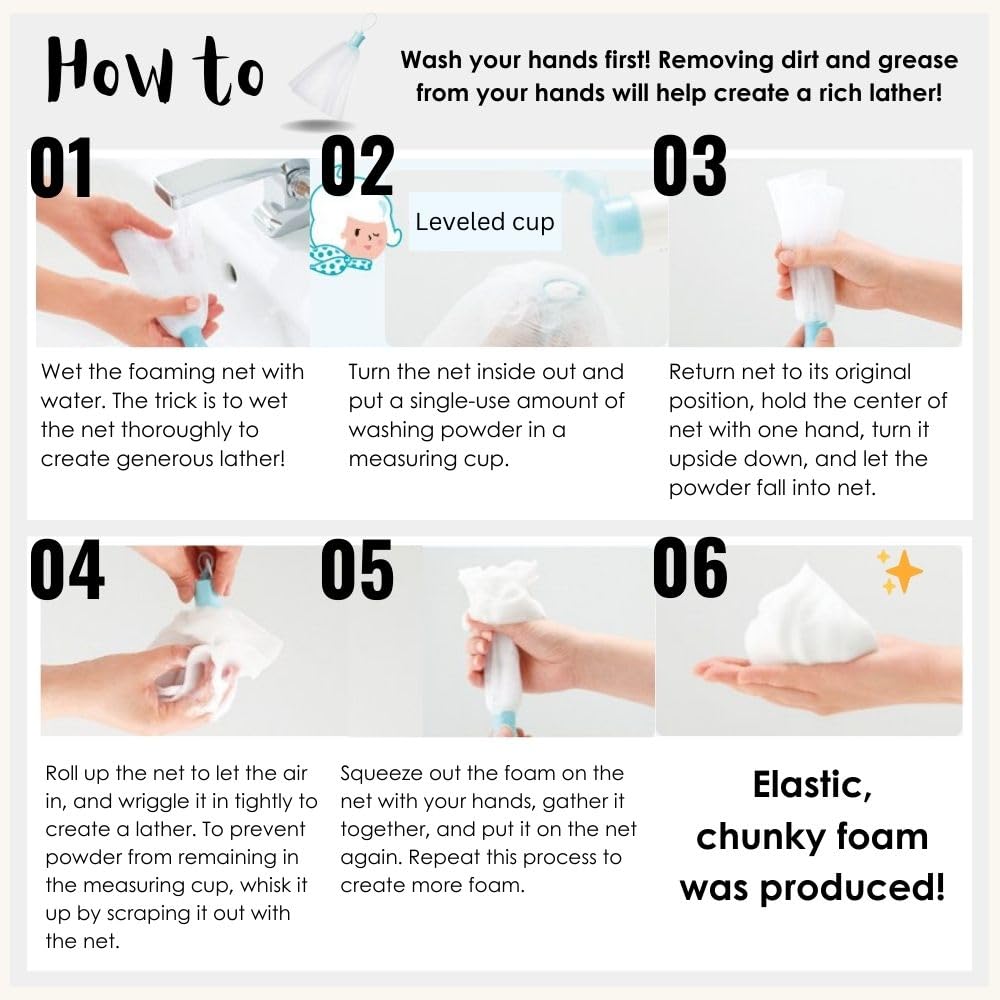 How to

Wash your hands first! Removing dirt and grease from your hands will help create a rich lather!

01

Wet the foaming net with water. The trick is to wet the net thoroughly to create generous lather!

02

Leveled cup

Turn the net inside out and put a single-use amount of washing powder in a measuring cup.

03

Return net to its original position, hold the center of net with one hand, turn it upside down, and let the powder fall into net.

04

Roll up the net to let the air in, and wriggle it in tightly to create a lather. To prevent powder from remaining in the measuring cup, whisk it up by scraping it out with the net.

05

Squeeze out the foam on the net with your hands, gather it together, and put it on the net again. Repeat this process to create more foam.

06

Elastic, chunky foam was produced!