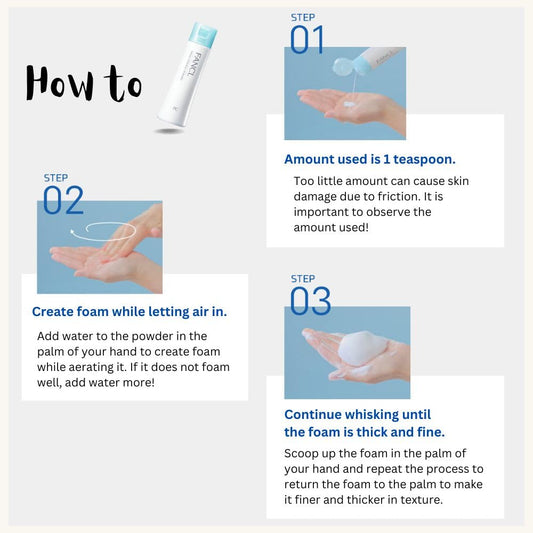 How to

FANCL

STEP
01

Amount used is 1 teaspoon.

Too little amount can cause skin damage due to friction. It is important to observe the amount used!

STEP
02

Create foam while letting air in.

Add water to the powder in the palm of your hand to create foam while aerating it. If it does not foam well, add water more!

STEP
03

Continue whisking until the foam is thick and fine.

Scoop up the foam in the palm of your hand and repeat the process to return the foam to the palm to make it finer and thicker in texture.